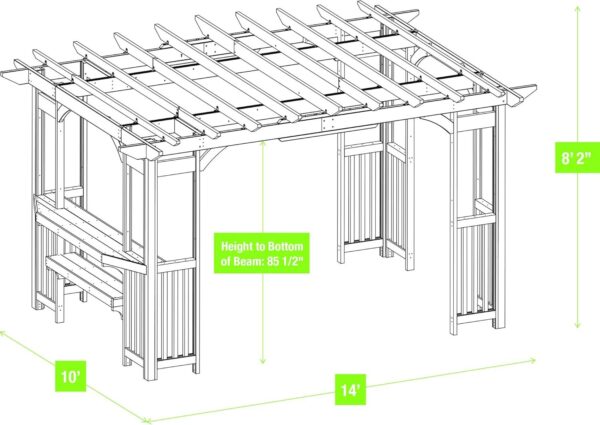 8' 2"

Height to Bottom of Beam: 85 1/2"

10'

14'