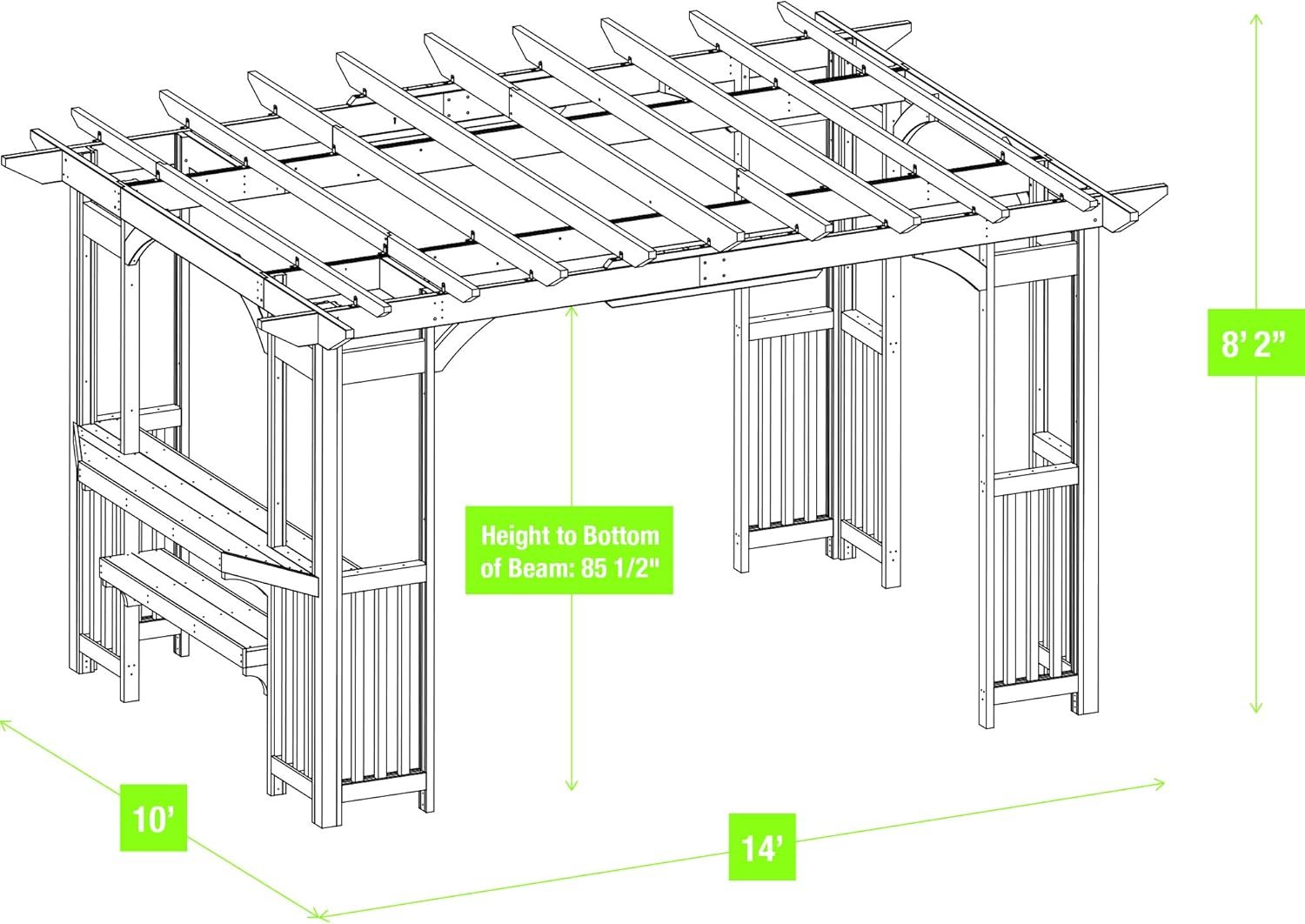 8' 2"

Height to Bottom of Beam: 85 1/2"

10'

14'